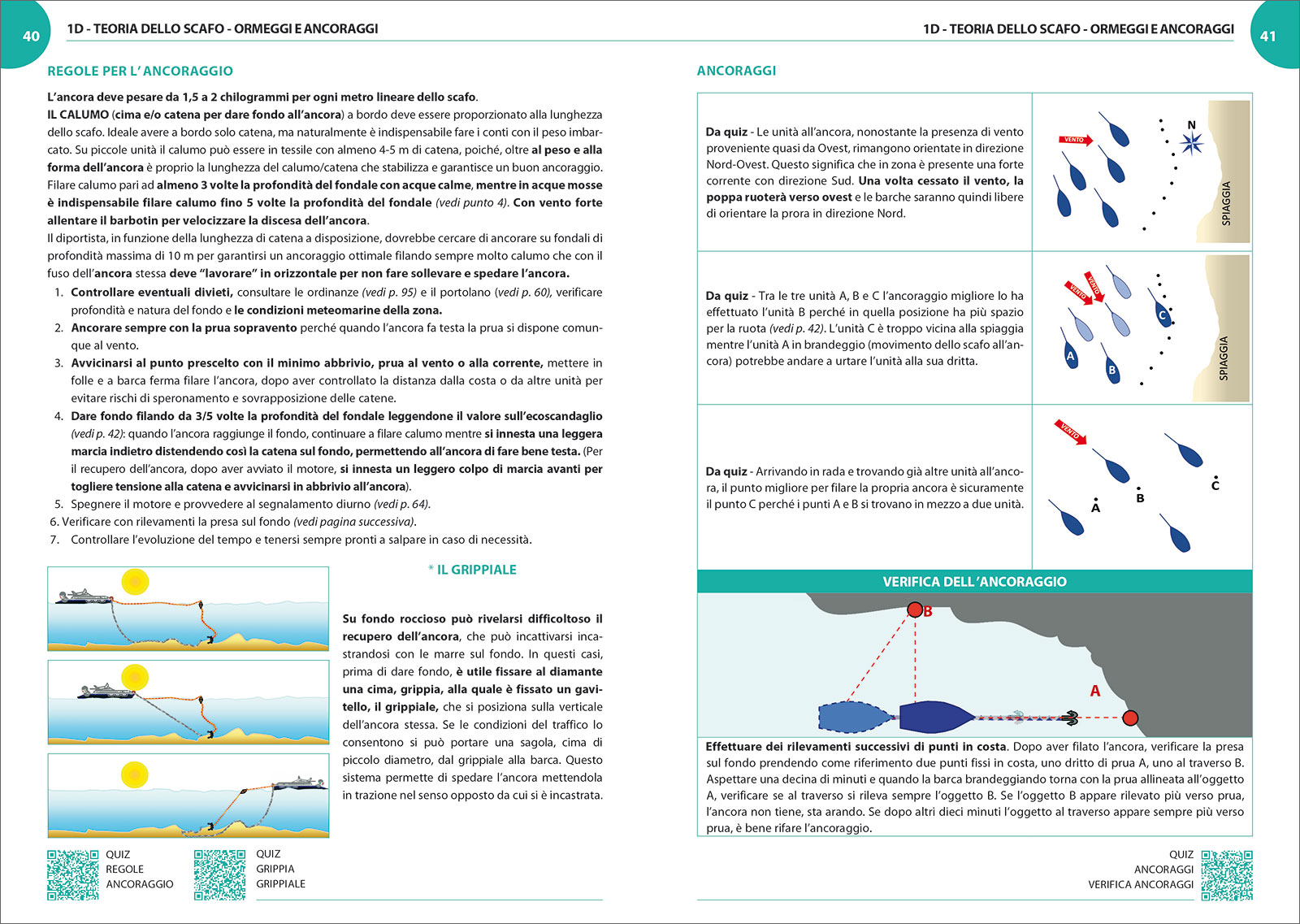 40

1D - TEORIA DELLO SCAFO - ORMEGGI E ANCORAGGI

REGOLE PER L'ANCORAGGIO

L'ancora deve pesare da 1,5 a 2 chilogrammi per ogni metro lineare dello scafo.
IL CALUMO (cima e/o catena per dare fondo all'ancora) a bordo deve essere proporzionato alla lunghezza dello scafo. Ideale avere a bordo solo catena, ma naturalmente è indispensabile fare i conti con il peso imbarcato. Su piccole unità il calumo può essere in tessile con almeno 4-5 m di catena, poiché, oltre al peso e alla forma dell'ancora è proprio la lunghezza del calumo/catena che stabilizza e garantisce un buon ancoraggio. Filare calumo pari ad almeno 3 volte la profondità del fondale con acque calme, mentre in acque mosse è indispensabile filare calumo fino 5 volte la profondità del fondale (vedi punto 4). Con vento forte allentare il barbotin per velocizzare la discesa dell'ancora.
Il diportista, in funzione della lunghezza di catena a disposizione, dovrebbe cercare di ancorare su fondali di profondità massima di 10 m per garantirsi un ancoraggio ottimale filando sempre molto calumo che con il fuso dell'ancora stessa deve "lavorare" in orizzontale per non fare sollevare e spedare l'ancora.
1. Controllare eventuali divieti, consultare le ordinanze (vedi p. 95) e il portolano (vedi p. 60), verificare profondità e natura del fondo e le condizioni meteomarine della zona.
2. Ancorare sempre con la prua sopravento perché quando l'ancora fa testa la prua si dispone comunque al vento.
3. Avvicinarsi al punto prescelto con il minimo abbrivio, prua al vento o alla corrente, mettere in folle e a barca ferma filare l'ancora, dopo aver controllato la distanza dalla costa o da altre unità per evitare rischi di speronamento e sovrapposizione delle catene.
4. Dare fondo filando da 3/5 volte la profondità del fondale leggendone il valore sull'ecoscandaglio (vedi p. 42): quando l'ancora raggiunge il fondo, continuare a filare calumo mentre si innesta una leggera marcia indietro distendendo così la catena sul fondo, permettendo all'ancora di fare bene testa. (Per il recupero dell'ancora, dopo aver avviato il motore, si innesta un leggero colpo di marcia avanti per togliere tensione alla catena e avvicinarsi in abbrivio all'ancora).
5. Spegnere il motore e provvedere al segnalamento diurno (vedi p. 64).
6. Verificare con rilevamenti la presa sul fondo (vedi pagina successiva).
7. Controllare l'evoluzione del tempo e tenersi sempre pronti a salpare in caso di necessità.

* IL GRIPPIALE

Su fondo roccioso può rivelarsi difficoltoso il recupero dell'ancora, che può incattivarsi incastrandosi con le marre sul fondo. In questi casi, prima di dare fondo, è utile fissare al diamante una cima, grippia, alla quale è fissato un gavitello, il grippiale, che si posiziona sulla verticale dell'ancora stessa. Se le condizioni del traffico lo consentono si può portare una sagola, cima di piccolo diametro, dal grippiale alla barca. Questo sistema permette di spedare l'ancora mettendola in trazione nel senso opposto da cui si è incastrata.

QUIZ
REGOLE
ANCORAGGIO

QUIZ
GRIPPIA
GRIPPIALE

1D - TEORIA DELLO SCAFO - ORMEGGI E ANCORAGGI

41

ANCORAGGI

Da quiz - Le unità all'ancora, nonostante la presenza di vento proveniente quasi da Ovest, rimangono orientate in direzione Nord-Ovest. Questo significa che in zona è presente una forte corrente con direzione Sud. Una volta cessato il vento, la poppa ruoterà verso ovest e le barche saranno quindi libere di orientare la prora in direzione Nord.

VENTO
N
SPIAGGIA

Da quiz - Tra le tre unità A, B e C l'ancoraggio migliore lo ha effettuato l'unità B perché in quella posizione ha più spazio per la ruota (vedi p. 42). L'unità C è troppo vicina alla spiaggia mentre l'unità A in brandeggio (movimento dello scafo all'ancora) potrebbe andare a urtare l'unità alla sua dritta.

VENTO
VENTO
A
B
C
SPIAGGIA

Da quiz - Arrivando in rada e trovando già altre unità all'ancora, il punto migliore per filare la propria ancora è sicuramente il punto C perché i punti A e B si trovano in mezzo a due unità.

VENTO
A
B
C

VERIFICA DELL'ANCORAGGIO

B
A

Effettuare dei rilevamenti successivi di punti in costa. Dopo aver filato l'ancora, verificare la presa sul fondo prendendo come riferimento due punti fissi in costa, uno dritto di prua A, uno al traverso B. Aspettare una decina di minuti e quando la barca brandeggiando torna con la prua allineata all'oggetto A, verificare se al traverso si rileva sempre l'oggetto B. Se l'oggetto B appare rilevato più verso prua, l'ancora non tiene, sta arando. Se dopo altri dieci minuti l'oggetto al traverso appare sempre più verso prua, è bene rifare l'ancoraggio.

QUIZ
ANCORAGGI
VERIFICA ANCORAGGI