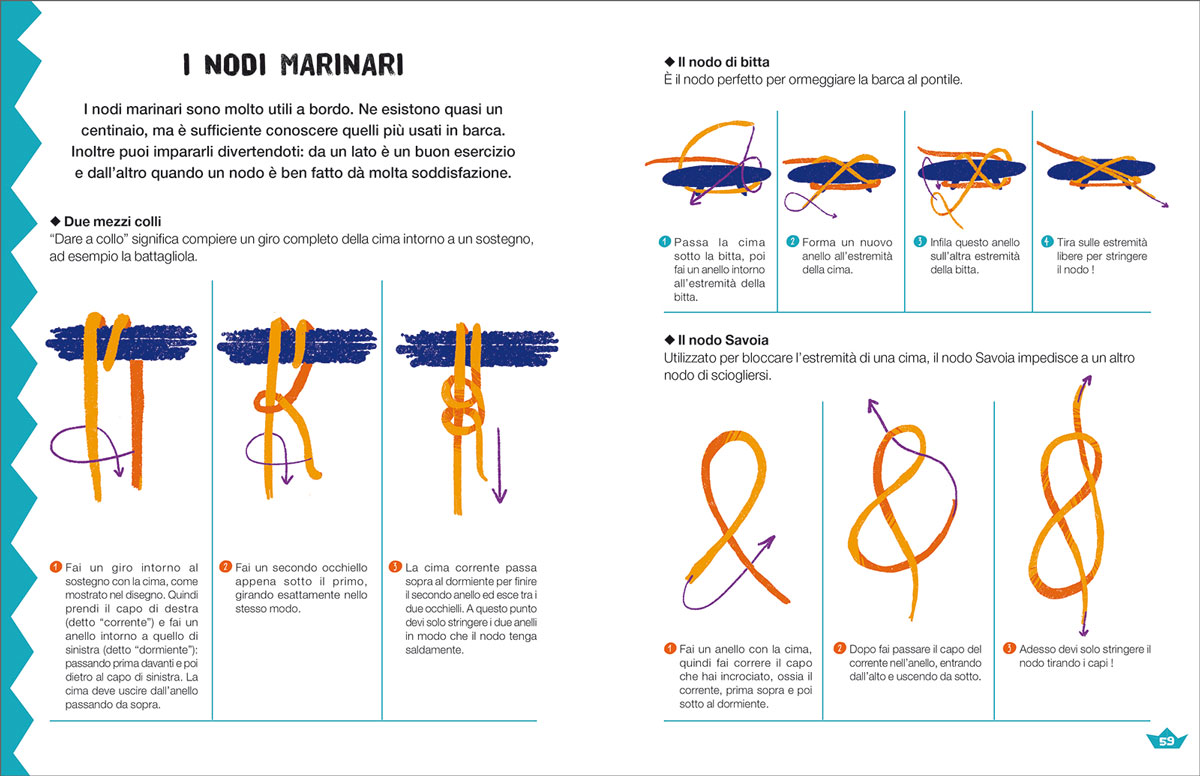 I NODI MARINARI

I nodi marinari sono molto utili a bordo. Ne esistono quasi un centinaio, ma è sufficiente conoscere quelli più usati in barca. Inoltre puoi impararli divertendoti: da un lato è un buon esercizio e dall'altro quando un nodo è ben fatto dà molta soddisfazione.

◆ Due mezzi colli
"Dare a collo" significa compiere un giro completo della cima intorno a un sostegno, ad esempio la battagliola.

1 Fai un giro intorno al sostegno con la cima, come mostrato nel disegno. Quindi prendi il capo di destra (detto "corrente") e fai un anello intorno a quello di sinistra (detto "dormiente"): passando prima davanti e poi dietro al capo di sinistra. La cima deve uscire dall'anello passando da sopra.

2 Fai un secondo occhiello appena sotto il primo, girando esattamente nello stesso modo.

3 La cima corrente passa sopra al dormiente per finire il secondo anello ed esce tra i due occhielli. A questo punto devi solo stringere i due anelli in modo che il nodo tenga saldamente.

◆ Il nodo di bitta
È il nodo perfetto per ormeggiare la barca al pontile.

1 Passa la cima sotto la bitta, poi fai un anello intorno all'estremità della bitta.

2 Forma un nuovo anello all'estremità della cima.

3 Infila questo anello sull'altra estremità della bitta.

4 Tira sulle estremità libere per stringere il nodo !

◆ Il nodo Savoia
Utilizzato per bloccare l'estremità di una cima, il nodo Savoia impedisce a un altro nodo di sciogliersi.

1 Fai un anello con la cima, quindi fai correre il capo che hai incrociato, ossia il corrente, prima sopra e poi sotto al dormiente.

2 Dopo fai passare il capo del corrente nell'anello, entrando dall'alto e uscendo da sotto.

3 Adesso devi solo stringere il nodo tirando i capi !

59