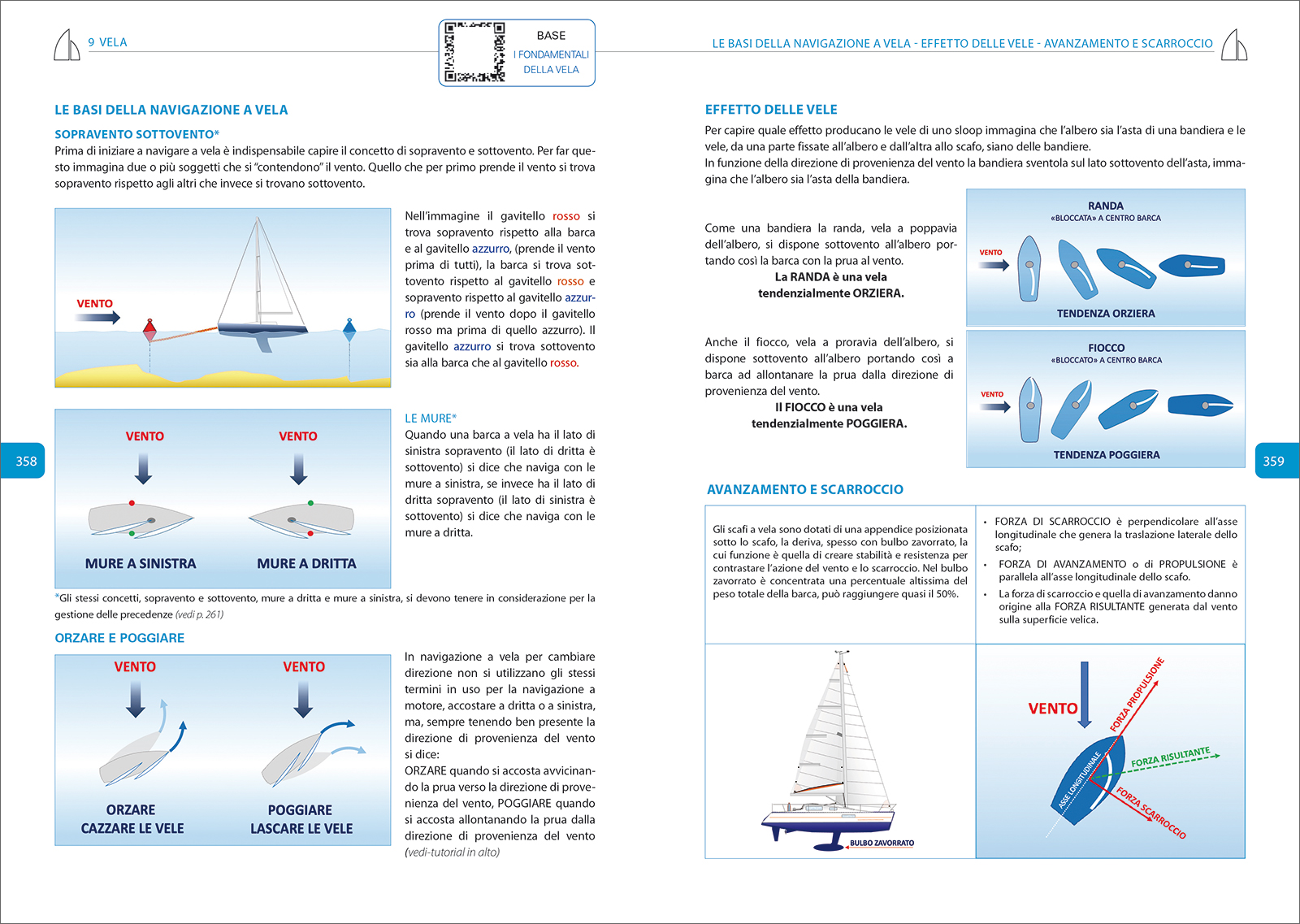 9 VELA

BASE
I FONDAMENTALI DELLA VELA

LE BASI DELLA NAVIGAZIONE A VELA - EFFETTO DELLE VELE - AVANZAMENTO E SCARROCCIO

LE BASI DELLA NAVIGAZIONE A VELA

SOPRAVENTO SOTTOVENTO*

Prima di iniziare a navigare a vela è indispensabile capire il concetto di sopravento e sottovento. Per far questo immagina due o più soggetti che si "contendono" il vento. Quello che per primo prende il vento si trova sopravento rispetto agli altri che invece si trovano sottovento.

VENTO

Nell'immagine il gavitello rosso si trova sopravento rispetto alla barca e al gavitello azzurro, (prende il vento prima di tutti), la barca si trova sottovento rispetto al gavitello rosso e sopravento rispetto al gavitello azzurro (prende il vento dopo il gavitello rosso ma prima di quello azzurro). Il gavitello azzurro si trova sottovento sia alla barca che al gavitello rosso.

VENTO
VENTO
MURE A SINISTRA
MURE A DRITTA

LE MURE*

Quando una barca a vela ha il lato di sinistra sopravento (il lato di dritta è sottovento) si dice che naviga con le mure a sinistra, se invece ha il lato di dritta sopravento (il lato di sinistra è sottovento) si dice che naviga con le mure a dritta.

*Gli stessi concetti, sopravento e sottovento, mure a dritta e mure a sinistra, si devono tenere in considerazione per la gestione delle precedenze (vedi p. 261)

ORZARE E POGGIARE

VENTO
VENTO
ORZARE
CAZZARE LE VELE
POGGIARE
LASCARE LE VELE

In navigazione a vela per cambiare direzione non si utilizzano gli stessi termini in uso per la navigazione a motore, accostare a dritta o a sinistra, ma, sempre tenendo ben presente la direzione di provenienza del vento si dice:
ORZARE quando si accosta avvicinando la prua verso la direzione di provenienza del vento, POGGIARE quando si accosta allontanando la prua dalla direzione di provenienza del vento (vedi-tutorial in alto)

358

EFFETTO DELLE VELE

Per capire quale effetto producano le vele di uno sloop immagina che l'albero sia l'asta di una bandiera e le vele, da una parte fissate all'albero e dall'altra allo scafo, siano delle bandiere.
In funzione della direzione di provenienza del vento la bandiera sventola sul lato sottovento dell'asta, immagina che l'albero sia l'asta della bandiera.

Come una bandiera la randa, vela a poppavia dell'albero, si dispone sottovento all'albero portando così la barca con la prua al vento.
La RANDA è una vela tendenzialmente ORZIERA.

RANDA
«BLOCCATA» A CENTRO BARCA
VENTO
TENDENZA ORZIERA

Anche il fiocco, vela a proravia dell'albero, si dispone sottovento all'albero portando così a barca ad allontanare la prua dalla direzione di provenienza del vento.
Il FIOCCO è una vela tendenzialmente POGGIERA.

FIOCCO
«BLOCCATO» A CENTRO BARCA
VENTO
TENDENZA POGGIERA

AVANZAMENTO E SCARROCCIO

Gli scafi a vela sono dotati di una appendice posizionata sotto lo scafo, la deriva, spesso con bulbo zavorrato, la cui funzione è quella di creare stabilità e resistenza per contrastare l'azione del vento e lo scarroccio. Nel bulbo zavorrato è concentrata una percentuale altissima del peso totale della barca, può raggiungere quasi il 50%.

• FORZA DI SCARROCCIO è perpendicolare all'asse longitudinale che genera la traslazione laterale dello scafo;
• FORZA DI AVANZAMENTO o di PROPULSIONE è parallela all'asse longitudinale dello scafo.
• La forza di scarroccio e quella di avanzamento danno origine alla FORZA RISULTANTE generata dal vento sulla superficie velica.

BULBO ZAVORRATO

VENTO
FORZA PROPULSIONE
FORZA RISULTANTE
FORZA SCARROCCIO
ASSE LONGITUDINALE

359