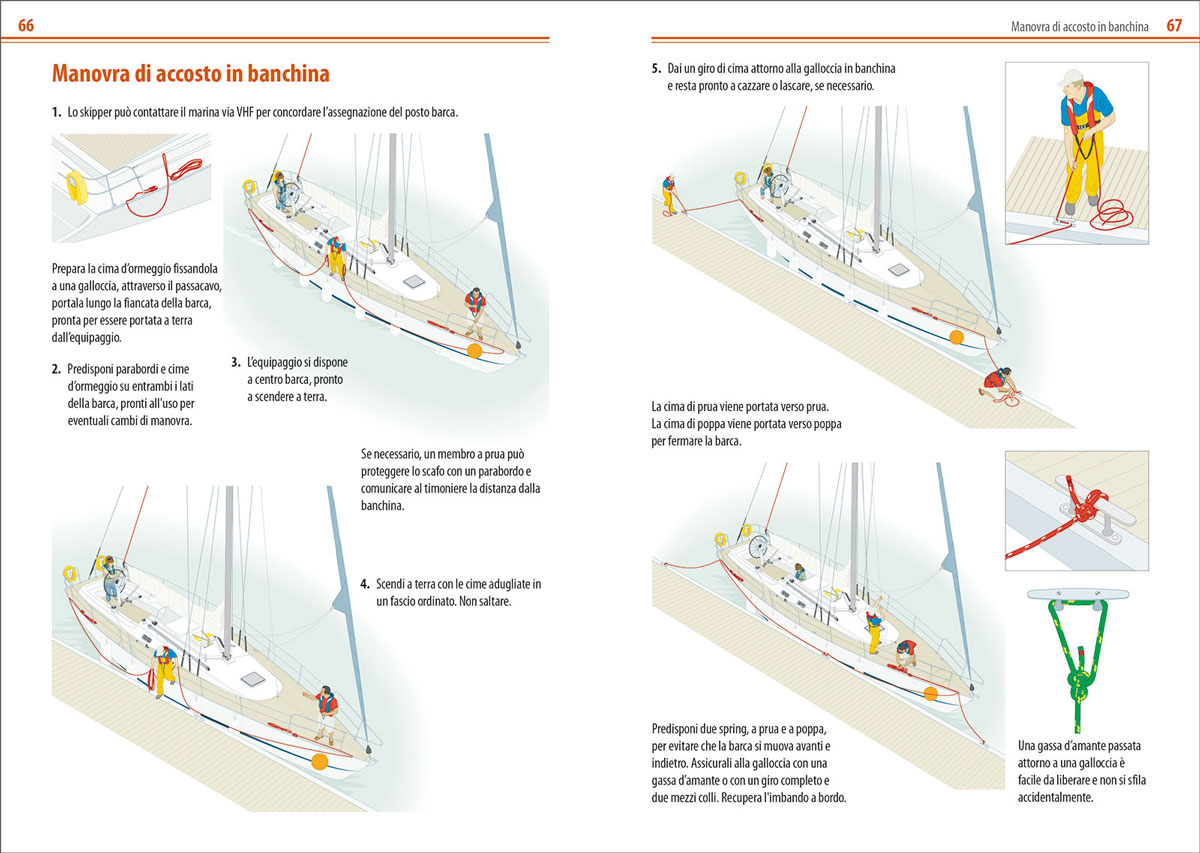 66

Manovra di accosto in banchina

1. Lo skipper può contattare il marina via VHF per concordare l'assegnazione del posto barca.

Prepara la cima d'ormeggio fissandola a una galloccia, attraverso il passacavo, portala lungo la fiancata della barca, pronta per essere portata a terra dall'equipaggio.

2. Predisponi parabordi e cime d'ormeggio su entrambi i lati della barca, pronti all'uso per eventuali cambi di manovra.

3. L'equipaggio si dispone a centro barca, pronto a scendere a terra.

Se necessario, un membro a prua può proteggere lo scafo con un parabordo e comunicare al timoniere la distanza dalla banchina.

4. Scendi a terra con le cime adugliate in un fascio ordinato. Non saltare.

Manovra di accosto in banchina 67

5. Dai un giro di cima attorno alla galloccia in banchina e resta pronto a cazzare o lascare, se necessario.

La cima di prua viene portata verso prua. La cima di poppa viene portata verso poppa per fermare la barca.

Predisponi due spring, a prua e a poppa, per evitare che la barca si muova avanti e indietro. Assicurali alla galloccia con una gassa d'amante o con un giro completo e due mezzi colli. Recupera l'imbando a bordo.

Una gassa d'amante passata attorno a una galloccia è facile da liberare e non si sfila accidentalmente.