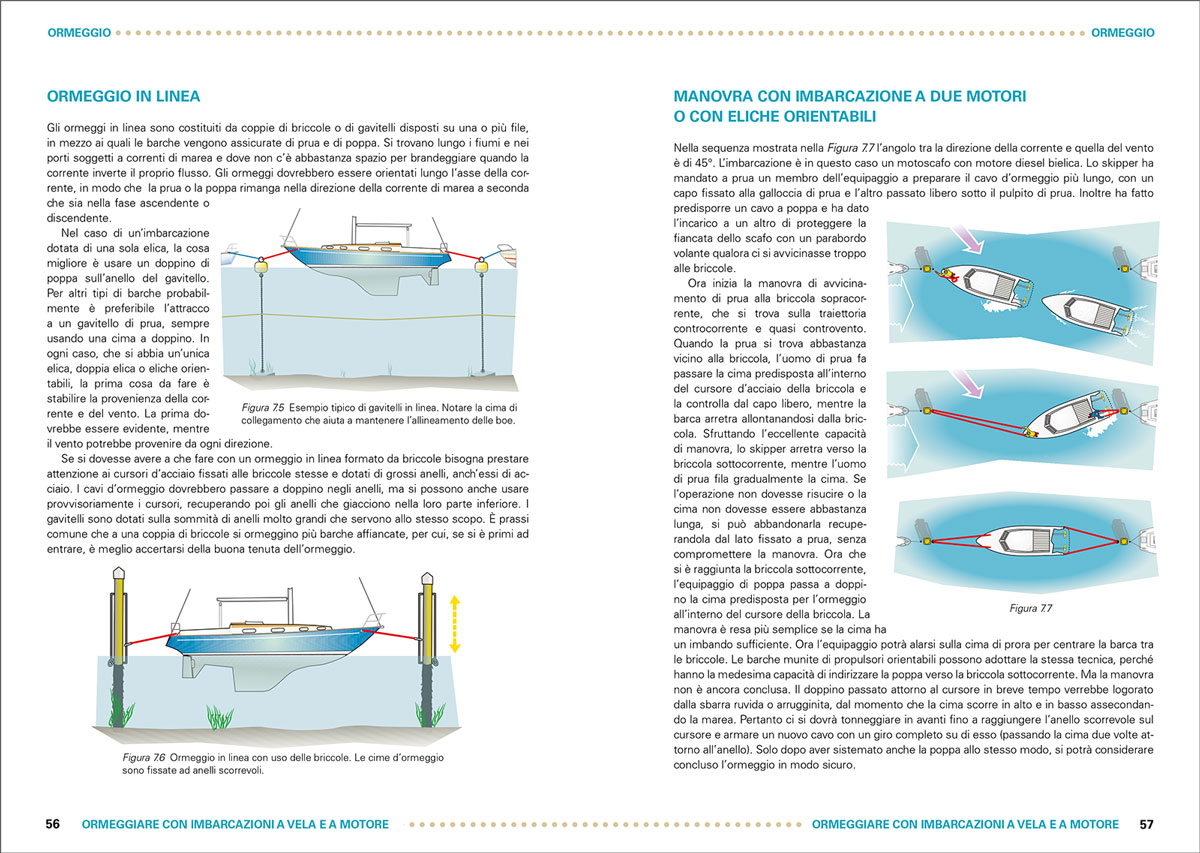 ORMEGGIO

ORMEGGIO IN LINEA

Gli ormeggi in linea sono costituiti da coppie di briccole o di gavitelli disposti su una o più file, in mezzo ai quali le barche vengono assicurate di prua e di poppa. Si trovano lungo i fiumi e nei porti soggetti a correnti di marea e dove non c'è abbastanza spazio per brandeggiare quando la corrente inverte il proprio flusso. Gli ormeggi dovrebbero essere orientati lungo l'asse della corrente, in modo che la prua o la poppa rimanga nella direzione della corrente di marea a seconda che sia nella fase ascendente o discendente.

Nel caso di un'imbarcazione dotata di una sola elica, la cosa migliore è usare un doppino di poppa sull'anello del gavitello. Per altri tipi di barche probabilmente è preferibile l'attracco a un gavitello di prua, sempre usando una cima a doppino. In ogni caso, che si abbia un'unica elica, doppia elica o eliche orientabili, la prima cosa da fare è stabilire la provenienza della corrente e del vento. La prima dovrebbe essere evidente, mentre il vento potrebbe provenire da ogni direzione.

Figura 7.5 Esempio tipico di gavitelli in linea. Notare la cima di collegamento che aiuta a mantenere l'allineamento delle boe.

Se si dovesse avere a che fare con un ormeggio in linea formato da briccole bisogna prestare attenzione ai cursori d'acciaio fissati alle briccole stesse e dotati di grossi anelli, anch'essi di acciaio. I cavi d'ormeggio dovrebbero passare a doppino negli anelli, ma si possono anche usare provvisoriamente i cursori, recuperando poi gli anelli che giacciono nella loro parte inferiore. I gavitelli sono dotati sulla sommità di anelli molto grandi che servono allo stesso scopo. È prassi comune che a una coppia di briccole si ormeggino più barche affiancate, per cui, se si è primi ad entrare, è meglio accertarsi della buona tenuta dell'ormeggio.

Figura 7.6 Ormeggio in linea con uso delle briccole. Le cime d'ormeggio sono fissate ad anelli scorrevoli.

56 ORMEGGIARE CON IMBARCAZIONI A VELA E A MOTORE

ORMEGGIO

MANOVRA CON IMBARCAZIONE A DUE MOTORI O CON ELICHE ORIENTABILI

Nella sequenza mostrata nella Figura 7.7 l'angolo tra la direzione della corrente e quella del vento è di 45°. L'imbarcazione è in questo caso un motoscafo con motore diesel bielica. Lo skipper ha mandato a prua un membro dell'equipaggio a preparare il cavo d'ormeggio più lungo, con un capo fissato alla galloccia di prua e l'altro passato libero sotto il pulpito di prua. Inoltre ha fatto predisporre un cavo a poppa e ha dato l'incarico a un altro di proteggere la fiancata dello scafo con un parabordo volante qualora ci si avvicinasse troppo alle briccole.

Ora inizia la manovra di avvicinamento di prua alla briccola sopracorrente, che si trova sulla traiettoria controcorrente e quasi controvento. Quando la prua si trova abbastanza vicino alla briccola, l'uomo di prua fa passare la cima predisposta all'interno del cursore d'acciaio della briccola e la controlla dal capo libero, mentre la barca arretra allontanandosi dalla briccola. Sfruttando l'eccellente capacità di manovra, lo skipper arretra verso la briccola sottocorrente, mentre l'uomo di prua fila gradualmente la cima. Se l'operazione non dovesse riuscire o la cima non dovesse essere abbastanza lunga, si può abbandonarla recuperandola dal lato fissato a prua, senza compromettere la manovra. Ora che si è raggiunta la briccola sottocorrente, l'equipaggio di poppa passa a doppino la cima predisposta per l'ormeggio all'interno del cursore della briccola. La manovra è resa più semplice se la cima ha un imbando sufficiente. Ora l'equipaggio potrà alarsi sulla cima di prora per centrare la barca tra le briccole. Le barche munite di propulsori orientabili possono adottare la stessa tecnica, perché hanno la medesima capacità di indirizzare la poppa verso la briccola sottocorrente. Ma la manovra non è ancora conclusa. Il doppino passato attorno al cursore in breve tempo verrebbe logorato dalla sbarra ruvida o arrugginita, dal momento che la cima scorre in alto e in basso assecondando la marea. Pertanto ci si dovrà tonneggiare in avanti fino a raggiungere l'anello scorrevole sul cursore e armare un nuovo cavo con un giro completo su di esso (passando la cima due volte attorno all'anello). Solo dopo aver sistemato anche la poppa allo stesso modo, si potrà considerare concluso l'ormeggio in modo sicuro.

Figura 7.7

ORMEGGIARE CON IMBARCAZIONI A VELA E A MOTORE 57