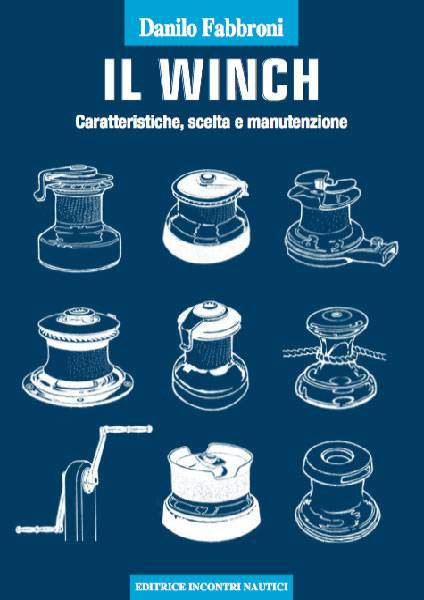 Danilo Fabbroni

IL WINCH

Caratteristiche, scelta e manutenzione

EDITRICE INCONTRI NAUTICI